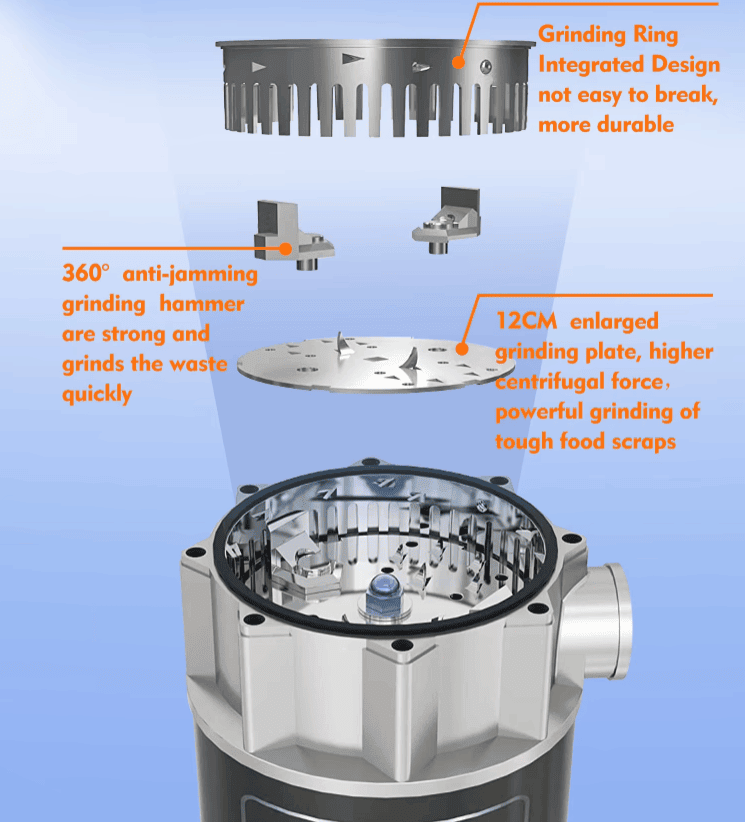 Grinding Ring Integrated Design not easy to break, more durable

360° anti-jamming grinding hammer are strong and grinds the waste quickly

12CM enlarged grinding plate, higher centrifugal force, powerful grinding of tough food scraps