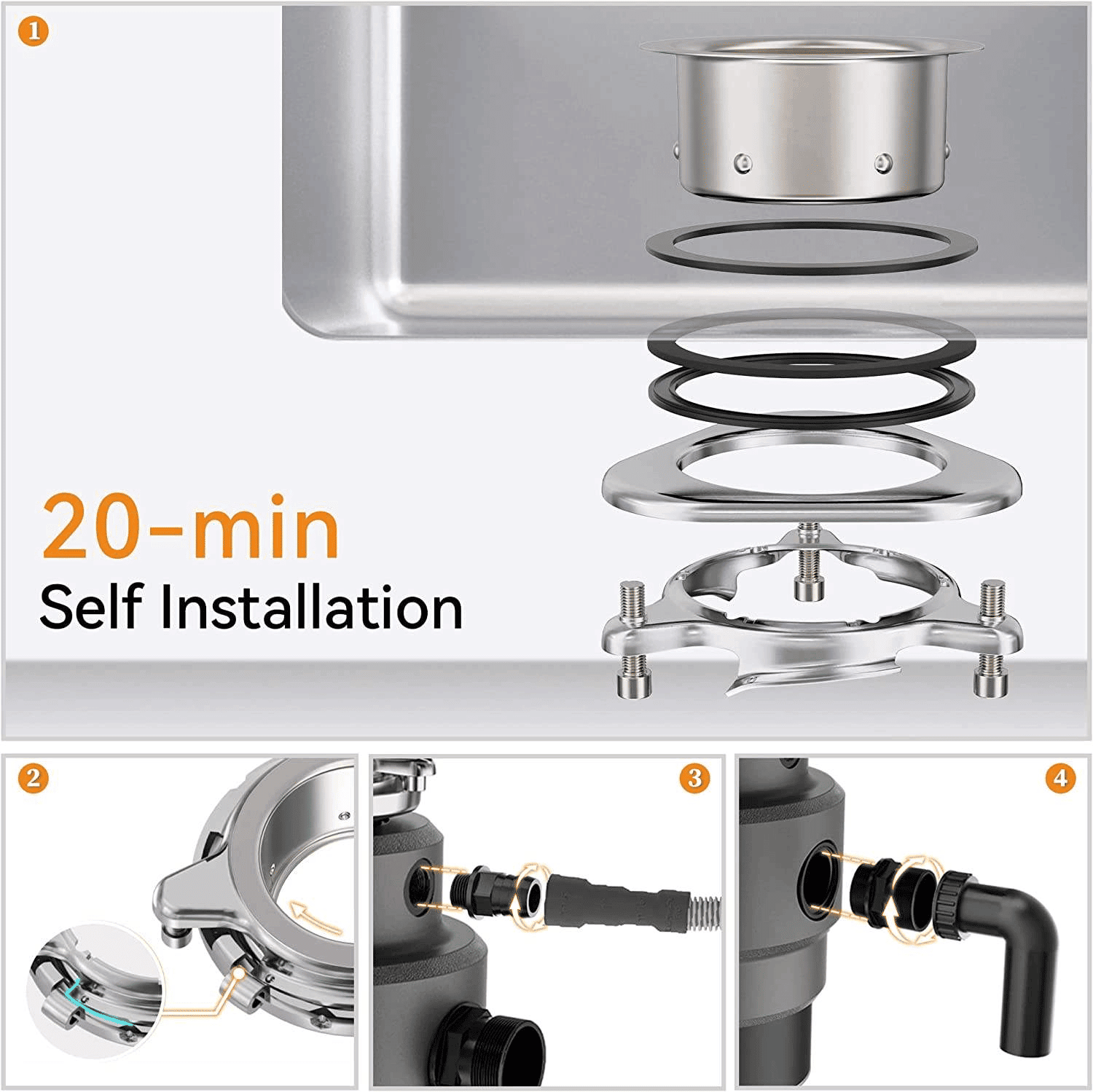 1

20-min
Self Installation

2

3

4