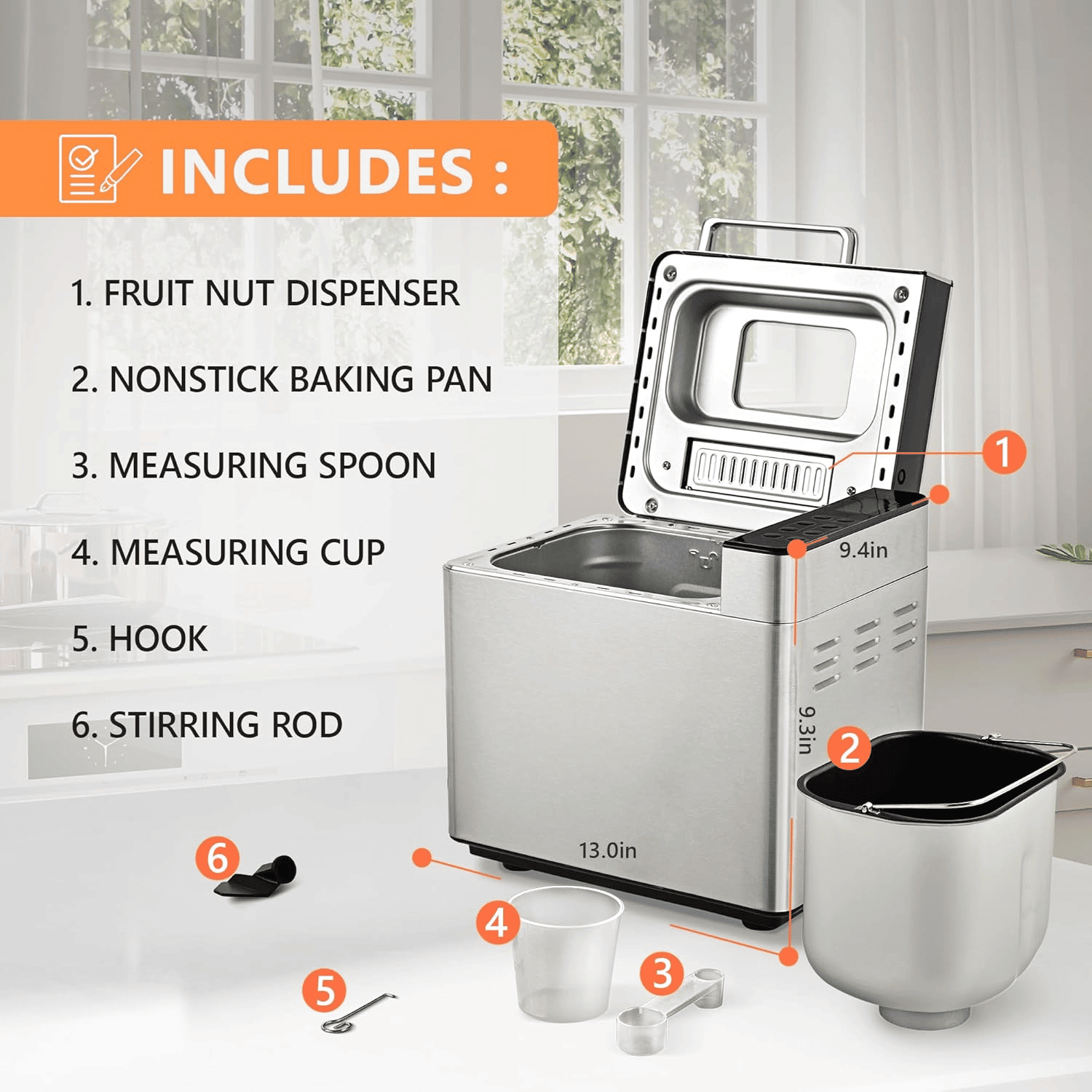 INCLUDES :

1. FRUIT NUT DISPENSER

2. NONSTICK BAKING PAN

3. MEASURING SPOON

4. MEASURING CUP

5. HOOK

6. STIRRING ROD

1

9.4in

9.3in

2

13.0in

6

4

3

5