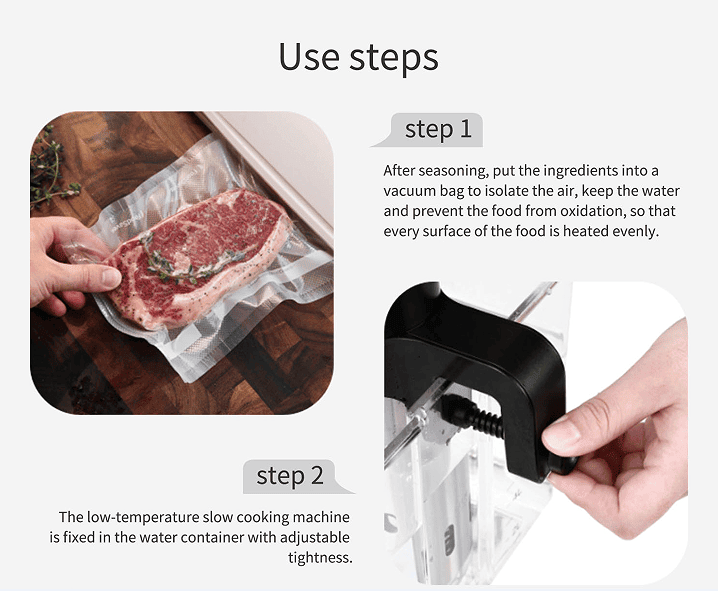 Use steps

step 1

After seasoning, put the ingredients into a vacuum bag to isolate the air, keep the water and prevent the food from oxidation, so that every surface of the food is heated evenly.

step 2

The low-temperature slow cooking machine is fixed in the water container with adjustable tightness.